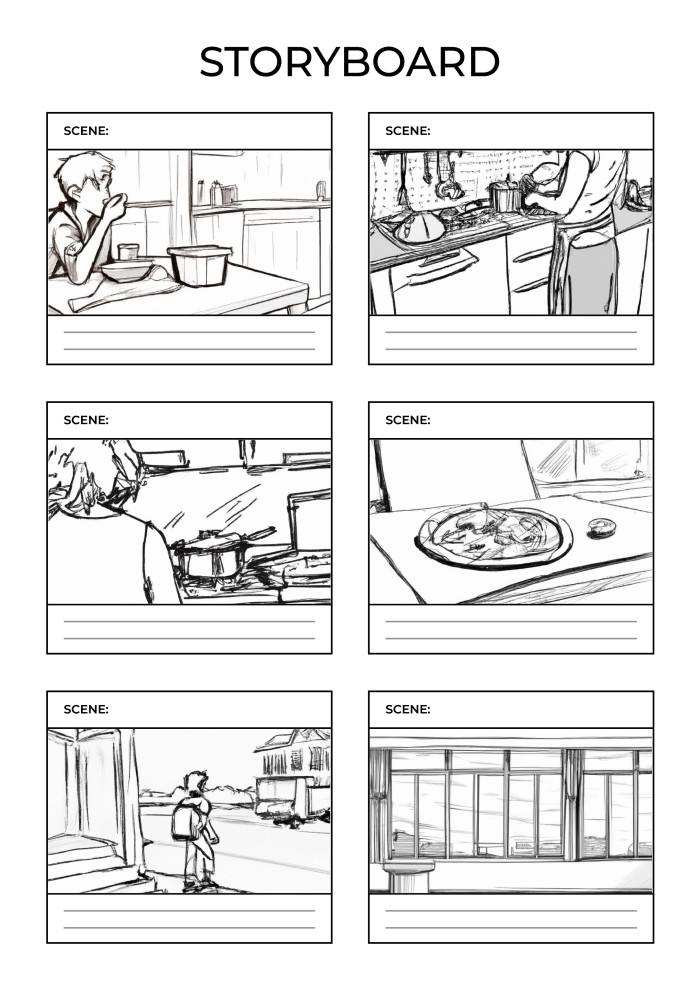 STORYBOARD

SCENE:

SCENE:

SCENE:

SCENE:

SCENE:

SCENE: